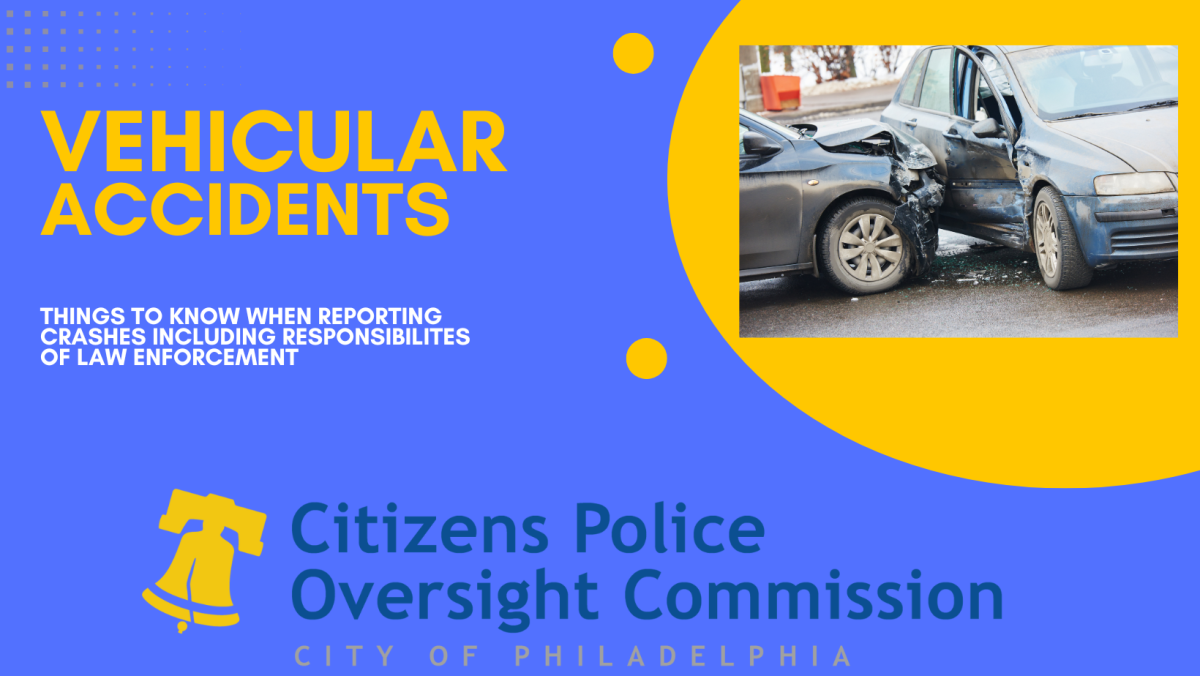 VEHICULAR ACCIDENTS

THINGS TO KNOW WHEN REPORTING CRASHES INCLUDING RESPONSIBILITES OF LAW ENFORCEMENT

Citizens Police Oversight Commission
CITY OF PHILADELPHIA