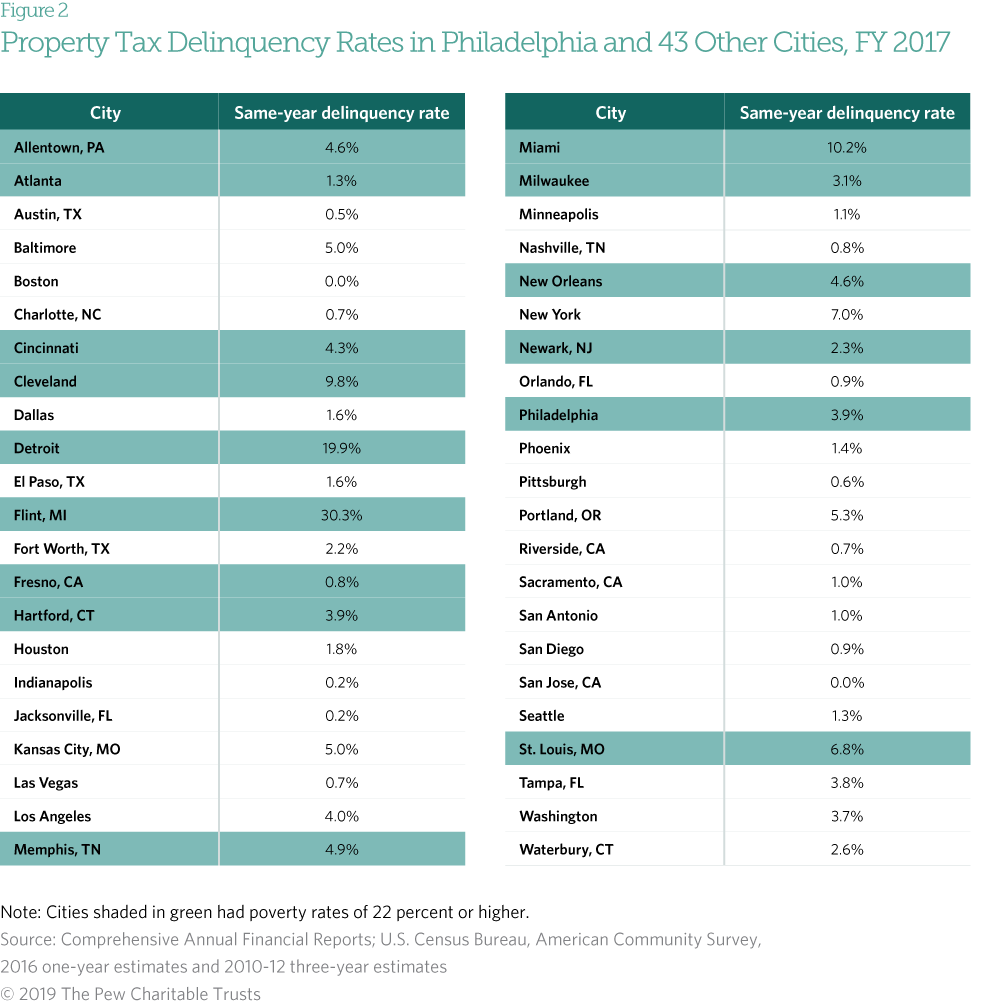 Figure 2
Property Tax Delinquency Rates in Philadelphia and 43 Other Cities, FY 2017

| City | Same-year delinquency rate |
|---|---|
| Allentown, PA | 4.6% |
| Atlanta | 1.3% |
| Austin, TX | 0.5% |
| Baltimore | 5.0% |
| Boston | 0.0% |
| Charlotte, NC | 0.7% |
| Cincinnati | 4.3% |
| Cleveland | 9.8% |
| Dallas | 1.6% |
| Detroit | 19.9% |
| El Paso, TX | 1.6% |
| Flint, MI | 30.3% |
| Fort Worth, TX | 2.2% |
| Fresno, CA | 0.8% |
| Hartford, CT | 3.9% |
| Houston | 1.8% |
| Indianapolis | 0.2% |
| Jacksonville, FL | 0.2% |
| Kansas City, MO | 5.0% |
| Las Vegas | 0.7% |
| Los Angeles | 4.0% |
| Memphis, TN | 4.9% |

| City | Same-year delinquency rate |
|---|---|
| Miami | 10.2% |
| Milwaukee | 3.1% |
| Minneapolis | 1.1% |
| Nashville, TN | 0.8% |
| New Orleans | 4.6% |
| New York | 7.0% |
| Newark, NJ | 2.3% |
| Orlando, FL | 0.9% |
| Philadelphia | 3.9% |
| Phoenix | 1.4% |
| Pittsburgh | 0.6% |
| Portland, OR | 5.3% |
| Riverside, CA | 0.7% |
| Sacramento, CA | 1.0% |
| San Antonio | 1.0% |
| San Diego | 0.9% |
| San Jose, CA | 0.0% |
| Seattle | 1.3% |
| St. Louis, MO | 6.8% |
| Tampa, FL | 3.8% |
| Washington | 3.7% |
| Waterbury, CT | 2.6% |

Note: Cities shaded in green had poverty rates of 22 percent or higher.
Source: Comprehensive Annual Financial Reports; U.S. Census Bureau, American Community Survey, 2016 one-year estimates and 2010-12 three-year estimates
© 2019 The Pew Charitable Trusts